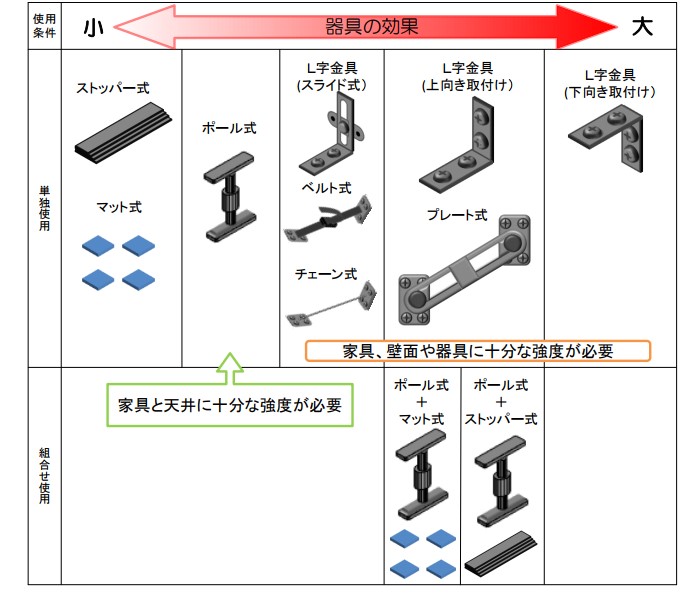 使用条件

小 器具の効果 大

単独使用

ストッパー式

マット式

ポール式

L字金具
(スライド式)

ベルト式

チェーン式

L字金具
(上向き取付け)

プレート式

L字金具
(下向き取付け)

家具、壁面や器具に十分な強度が必要

家具と天井に十分な強度が必要

組合せ使用

ポール式
+
マット式

ポール式
+
ストッパー式